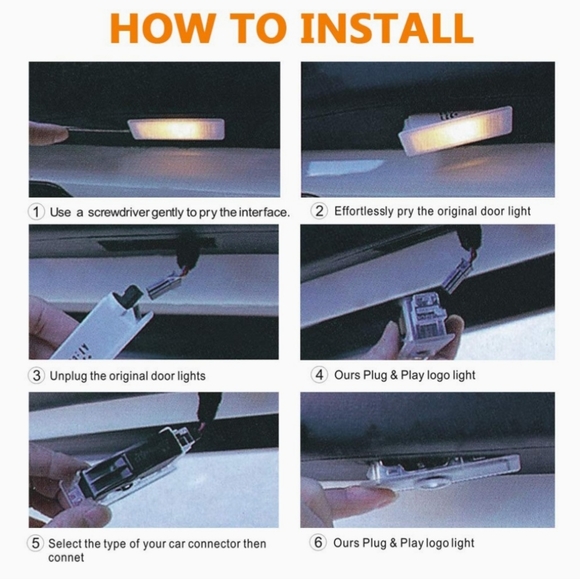 HOW TO INSTALL

1 Use a screwdriver gently to pry the interface.

2 Effortlessly pry the original door light

3 Unplug the original door lights

4 Ours Plug & Play logo light

5 Select the type of your car connector then connet

6 Ours Plug & Play logo light